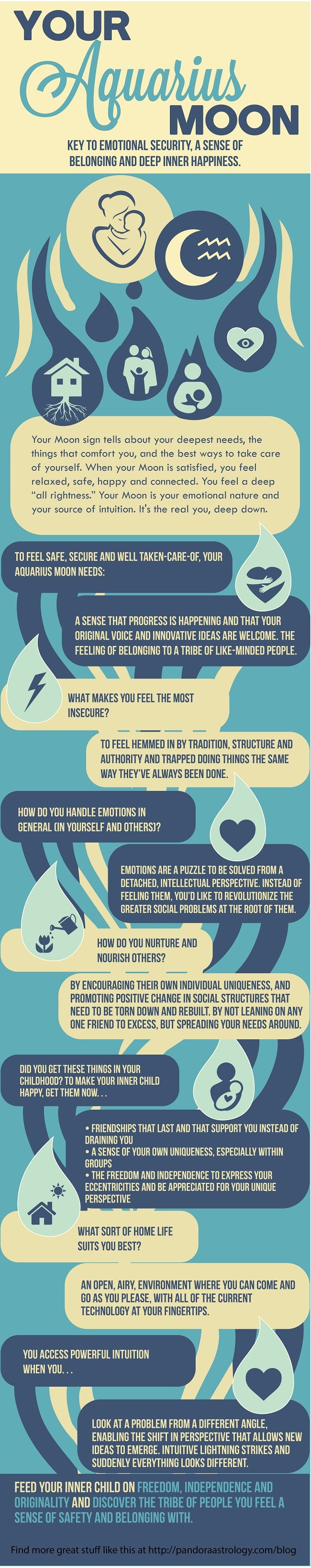 YOUR
Aquarius
MOON

KEY TO EMOTIONAL SECURITY, A SENSE OF BELONGING AND DEEP INNER HAPPINESS.

Your Moon sign tells about your deepest needs, the things that comfort you, and the best ways to take care of yourself. When your Moon is satisfied, you feel relaxed, safe, happy and connected. You feel a deep "all rightness." Your Moon is your emotional nature and your source of intuition. It's the real you, deep down.

TO FEEL SAFE, SECURE AND WELL TAKEN-CARE-OF, YOUR AQUARIUS MOON NEEDS:

A SENSE THAT PROGRESS IS HAPPENING AND THAT YOUR ORIGINAL VOICE AND INNOVATIVE IDEAS ARE WELCOME. THE FEELING OF BELONGING TO A TRIBE OF LIKE-MINDED PEOPLE.

WHAT MAKES YOU FEEL THE MOST INSECURE?

TO FEEL HEMMED IN BY TRADITION, STRUCTURE AND AUTHORITY AND TRAPPED DOING THINGS THE SAME WAY THEY'VE ALWAYS BEEN DONE.

HOW DO YOU HANDLE EMOTIONS IN GENERAL (IN YOURSELF AND OTHERS)?

EMOTIONS ARE A PUZZLE TO BE SOLVED FROM A DETACHED, INTELLECTUAL PERSPECTIVE. INSTEAD OF FEELING THEM, YOU'D LIKE TO REVOLUTIONIZE THE GREATER SOCIAL PROBLEMS AT THE ROOT OF THEM.

HOW DO YOU NURTURE AND NOURISH OTHERS?

BY ENCOURAGING THEIR OWN INDIVIDUAL UNIQUENESS, AND PROMOTING POSITIVE CHANGE IN SOCIAL STRUCTURES THAT NEED TO BE TORN DOWN AND REBUILT. BY NOT LEANING ON ANY ONE FRIEND TO EXCESS, BUT SPREADING YOUR NEEDS AROUND.

DID YOU GET THESE THINGS IN YOUR CHILDHOOD? TO MAKE YOUR INNER CHILD HAPPY, GET THEM NOW. . .

• FRIENDSHIPS THAT LAST AND THAT SUPPORT YOU INSTEAD OF DRAINING YOU
• A SENSE OF YOUR OWN UNIQUENESS, ESPECIALLY WITHIN GROUPS
• THE FREEDOM AND INDEPENDENCE TO EXPRESS YOUR ECCENTRICITIES AND BE APPRECIATED FOR YOUR UNIQUE PERSPECTIVE

WHAT SORT OF HOME LIFE SUITS YOU BEST?

AN OPEN, AIRY, ENVIRONMENT WHERE YOU CAN COME AND GO AS YOU PLEASE, WITH ALL OF THE CURRENT TECHNOLOGY AT YOUR FINGERTIPS.

YOU ACCESS POWERFUL INTUITION WHEN YOU. . .

LOOK AT A PROBLEM FROM A DIFFERENT ANGLE, ENABLING THE SHIFT IN PERSPECTIVE THAT ALLOWS NEW IDEAS TO EMERGE. INTUITIVE LIGHTNING STRIKES AND SUDDENLY EVERYTHING LOOKS DIFFERENT.

FEED YOUR INNER CHILD ON FREEDOM, INDEPENDENCE AND ORIGINALITY AND DISCOVER THE TRIBE OF PEOPLE YOU FEEL A SENSE OF SAFETY AND BELONGING WITH.

Find more great stuff like this at http://pandoraastrology.com/blog